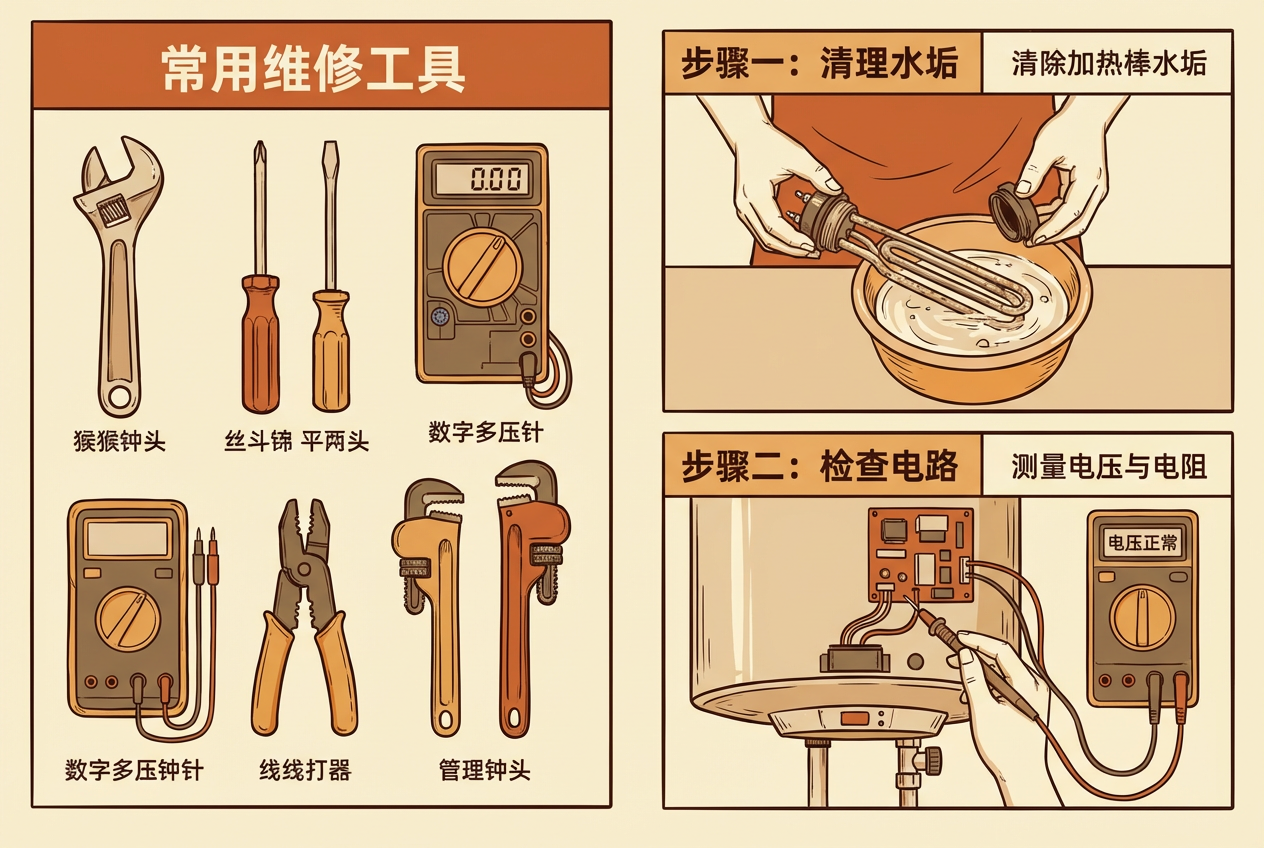 常用维修工具

0.00

猴猴钟头

丝斗锑 平两头

数字多压针

数字多压钟针

线线打器

管理钟头

步骤一：清理水垢

清除加热棒水垢

步骤二：检查电路

测量电压与电阻

电压正常